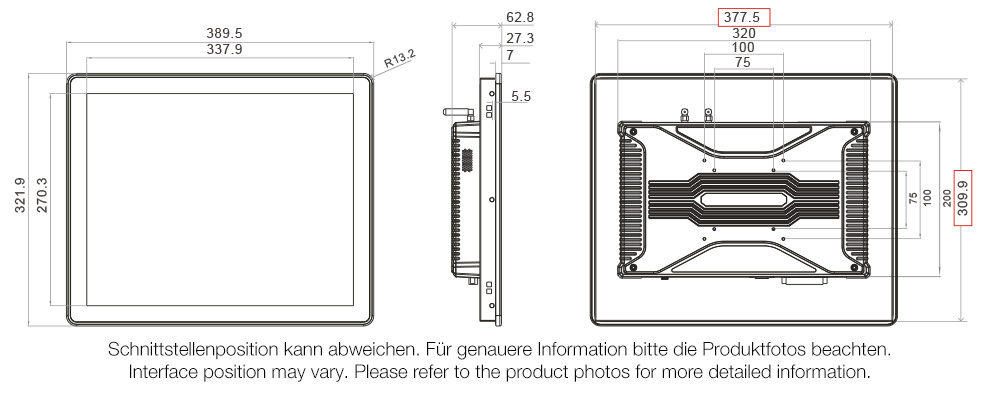 389.5
337.9
R13.2
321.9
270.3

62.8
27.3
7
5.5

377.5
320
100
75
75
100
200
309.9

Schnittstellenposition kann abweichen. Für genauere Information bitte die Produktfotos beachten.
Interface position may vary. Please refer to the product photos for more detailed information.